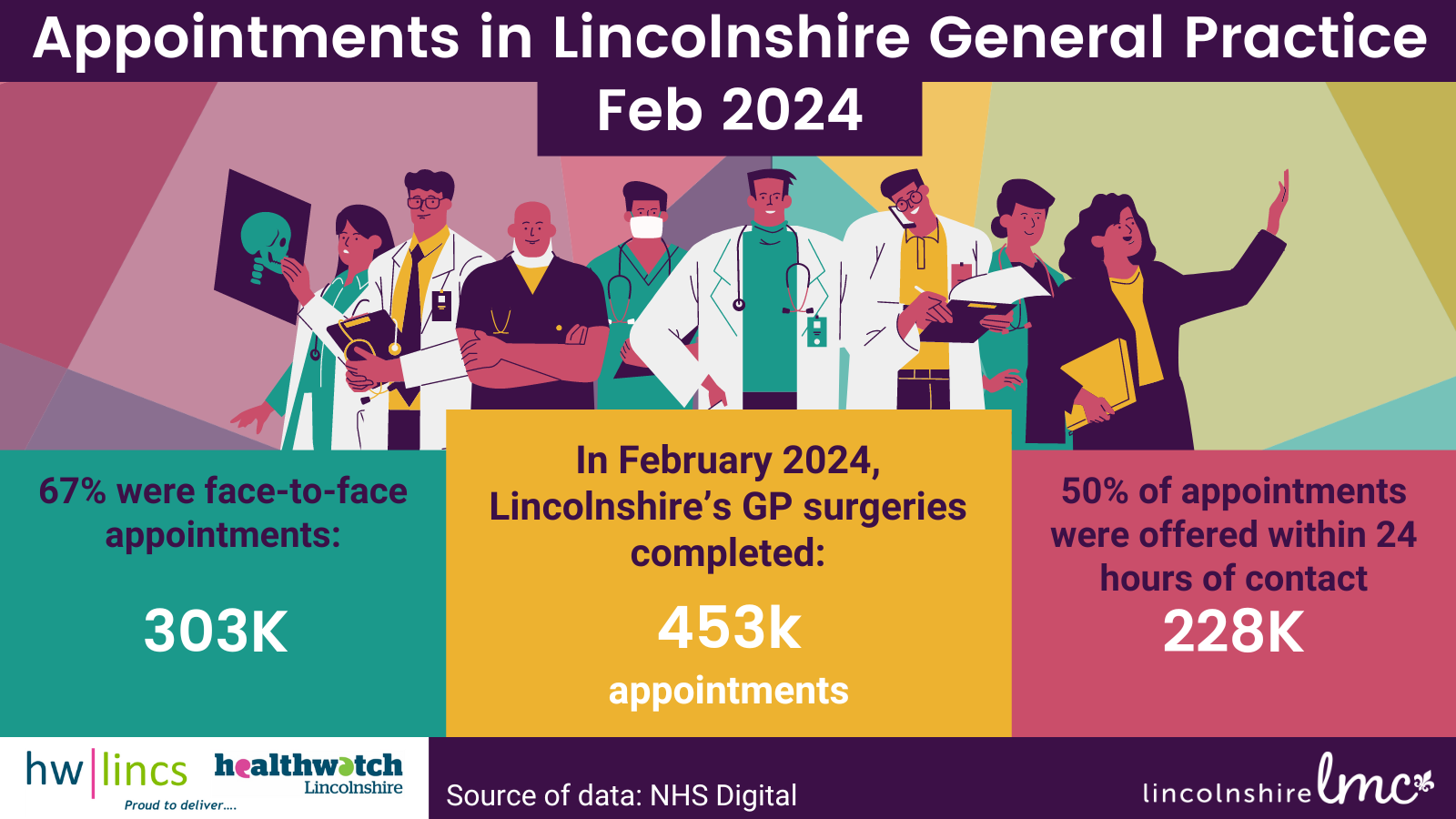 Appointments in Lincolnshire General Practice

Feb 2024

67% were face-to-face appointments:

303K

In February 2024, Lincolnshire's GP surgeries completed:

453k

appointments

50% of appointments were offered within 24 hours of contact

228K

hw|lincs

Proud to deliver....

healthwatch Lincolnshire

Source of data: NHS Digital

lincolnshire lmc