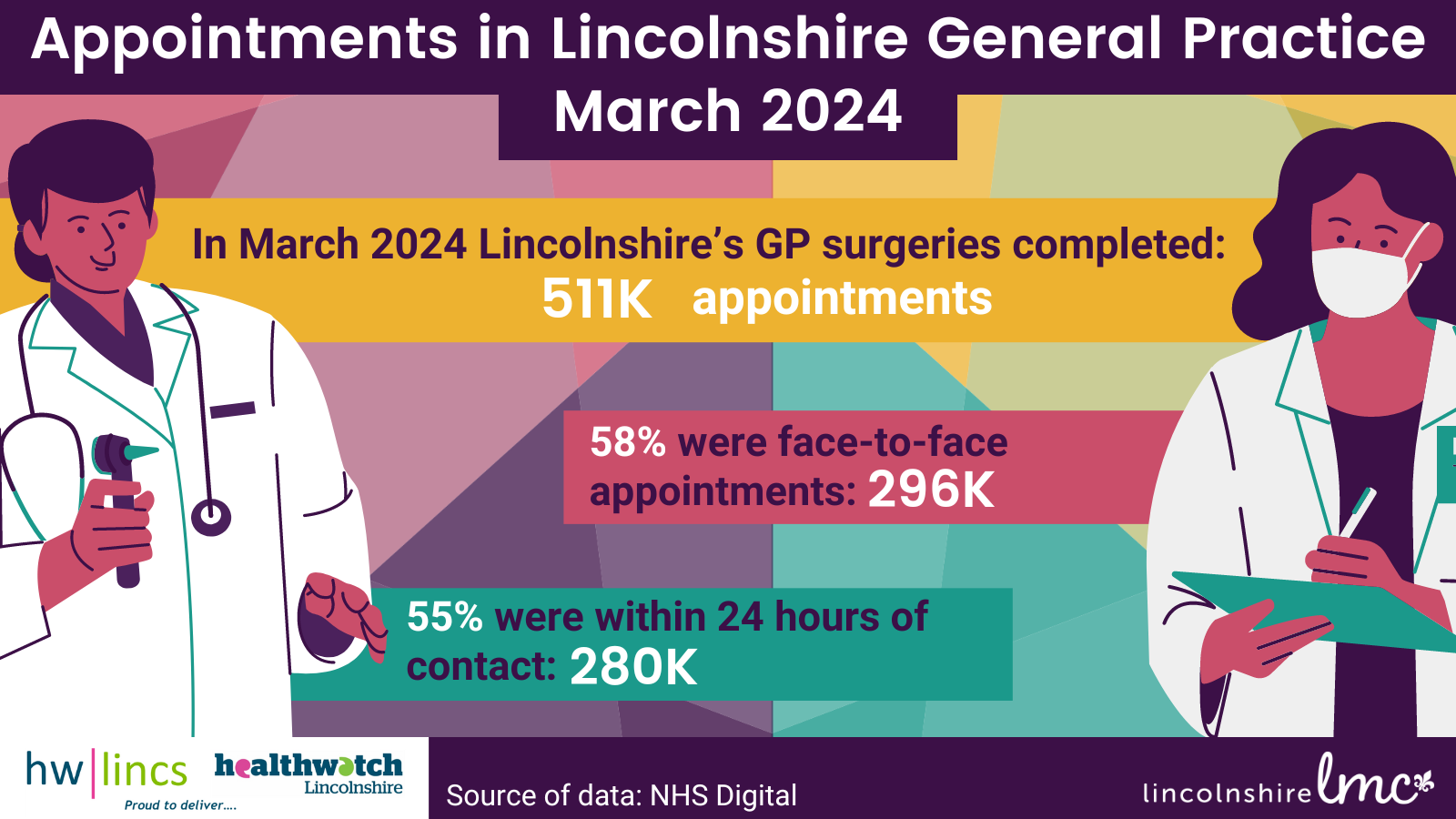 Appointments in Lincolnshire General Practice
March 2024

In March 2024 Lincolnshire's GP surgeries completed:
511K appointments

58% were face-to-face appointments: 296K

55% were within 24 hours of contact: 280K

hw|lincs
Proud to deliver....

healthwatch Lincolnshire

Source of data: NHS Digital

lincolnshire lmc