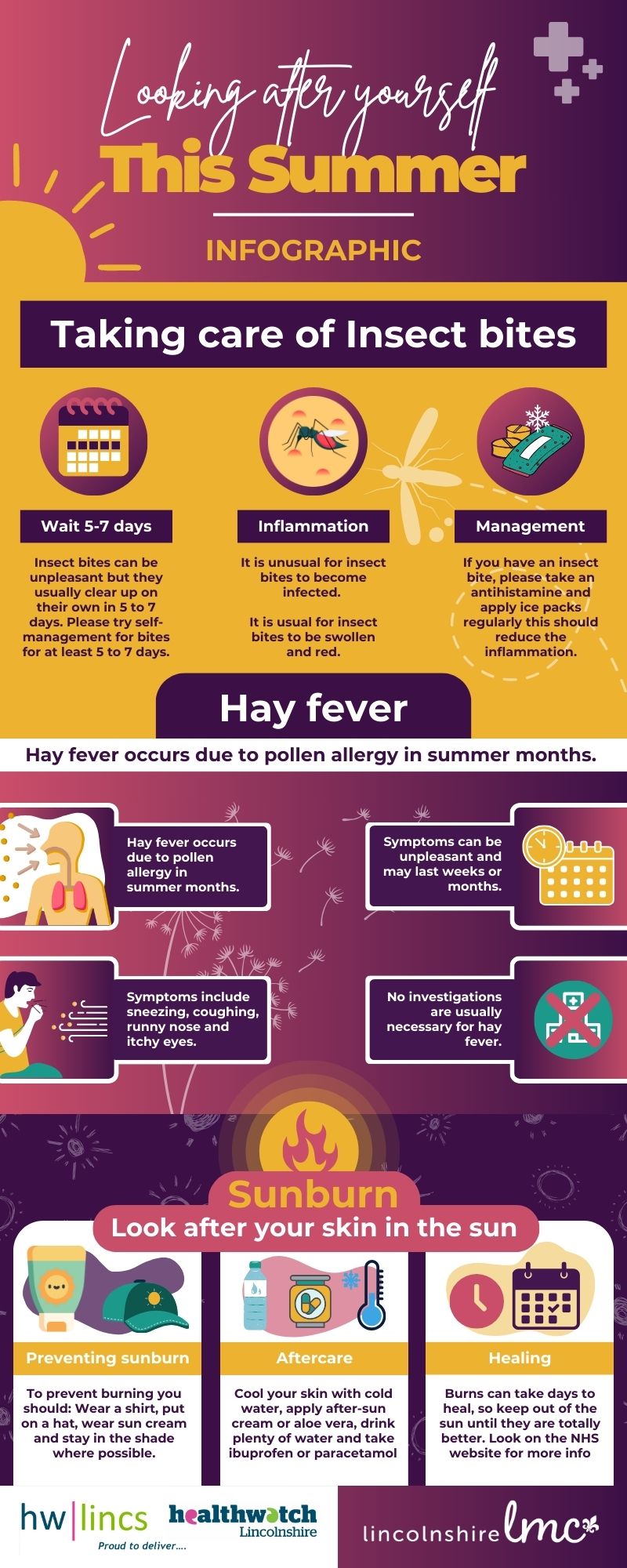 Looking after yourself
This Summer
INFOGRAPHIC

Taking care of Insect bites

Wait 5-7 days

Insect bites can be unpleasant but they usually clear up on their own in 5 to 7 days. Please try self-management for bites for at least 5 to 7 days.

Inflammation

It is unusual for insect bites to become infected.

It is usual for insect bites to be swollen and red.

Management

If you have an insect bite, please take an antihistamine and apply ice packs regularly this should reduce the inflammation.

Hay fever

Hay fever occurs due to pollen allergy in summer months.

Hay fever occurs due to pollen allergy in summer months.

Symptoms can be unpleasant and may last weeks or months.

Symptoms include sneezing, coughing, runny nose and itchy eyes.

No investigations are usually necessary for hay fever.

Sunburn
Look after your skin in the sun

Preventing sunburn

To prevent burning you should: Wear a shirt, put on a hat, wear sun cream and stay in the shade where possible.

Aftercare

Cool your skin with cold water, apply after-sun cream or aloe vera, drink plenty of water and take ibuprofen or paracetamol

Healing

Burns can take days to heal, so keep out of the sun until they are totally better. Look on the NHS website for more info

hw|lincs
Proud to deliver....
healthwatch Lincolnshire
lincolnshire lmc