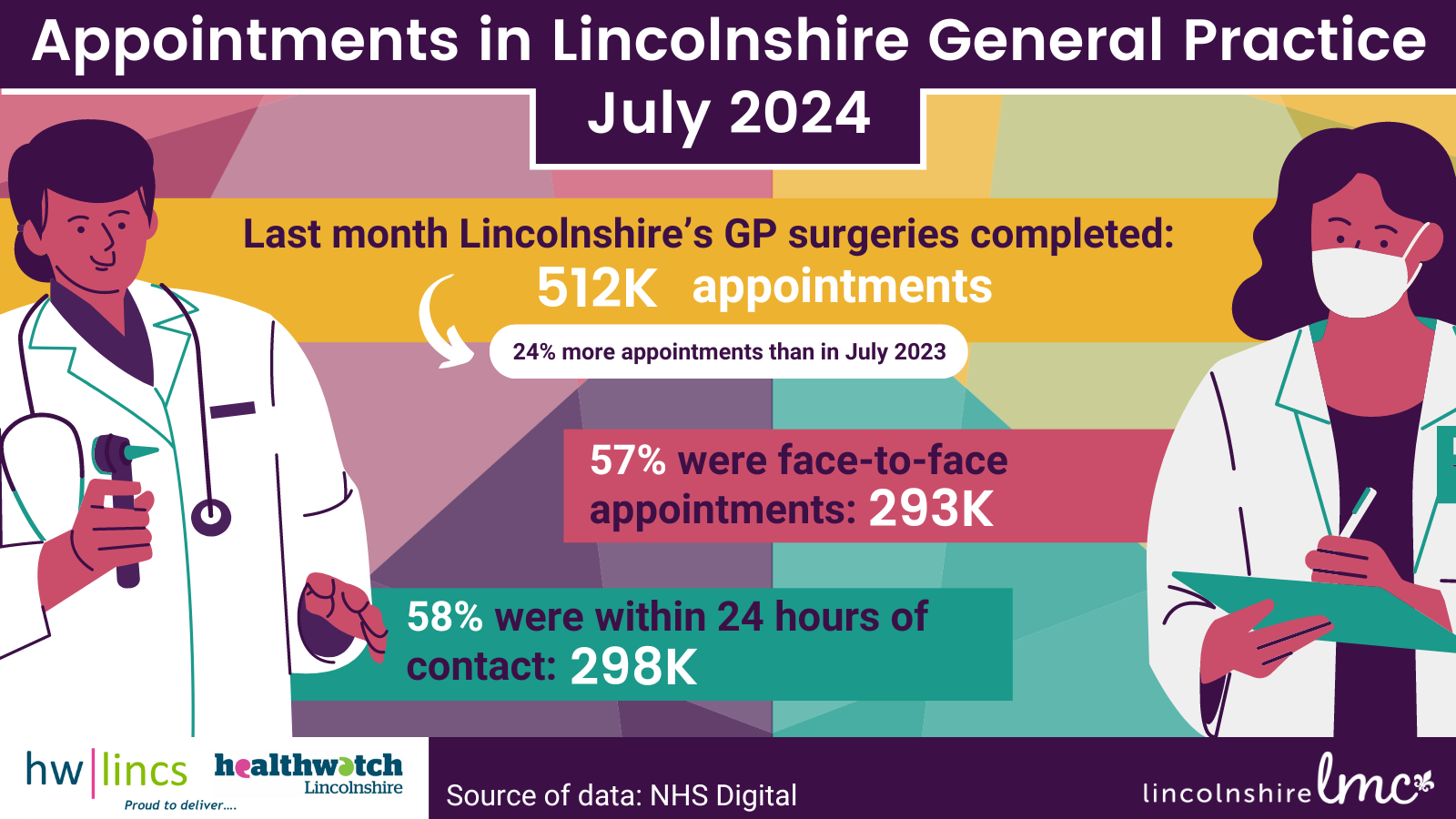 Appointments in Lincolnshire General Practice
July 2024

Last month Lincolnshire's GP surgeries completed:
512K appointments

24% more appointments than in July 2023

57% were face-to-face appointments: 293K

58% were within 24 hours of contact: 298K

hw|lincs
Proud to deliver....

healthwatch Lincolnshire

Source of data: NHS Digital

lincolnshire lmc