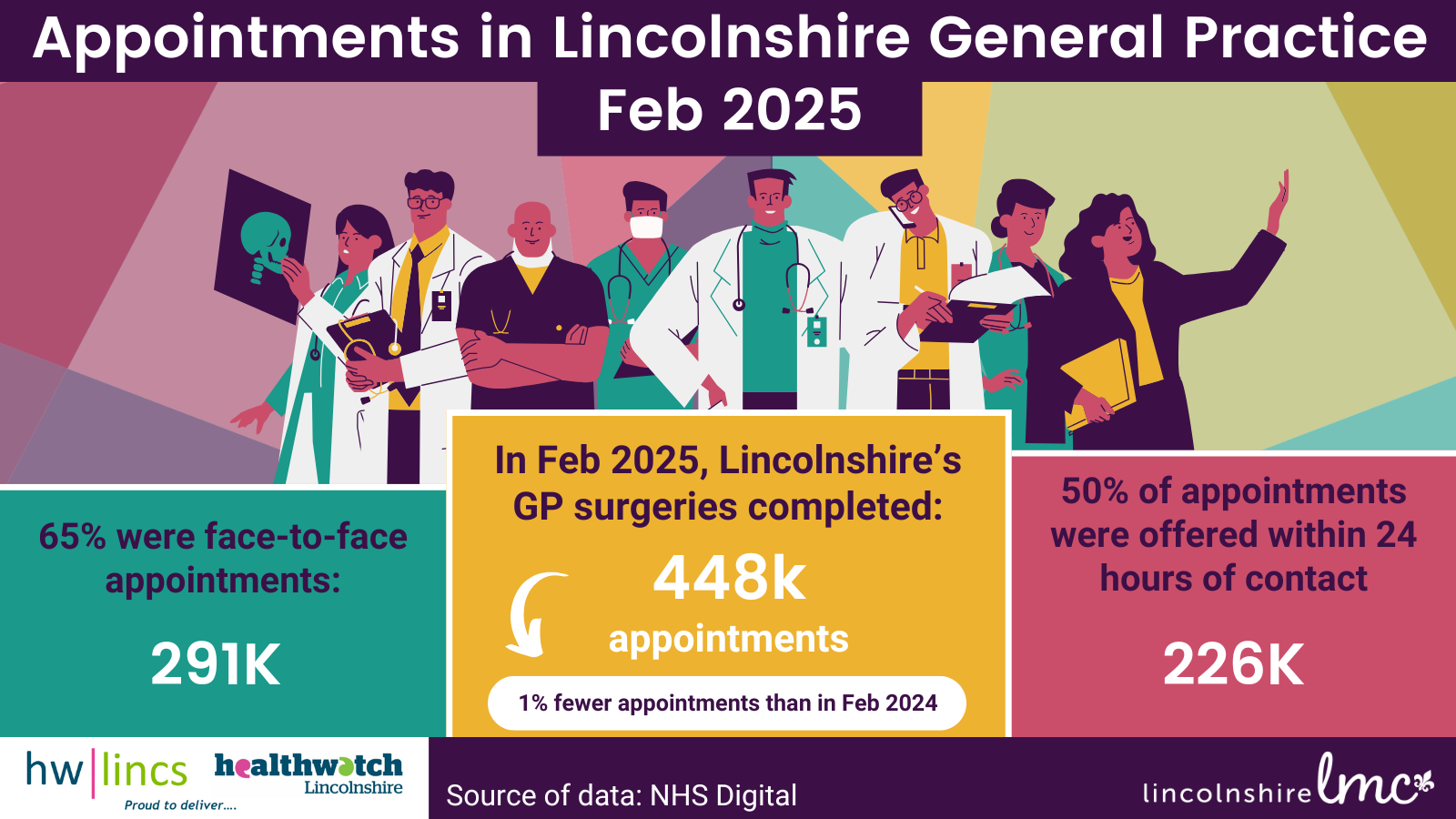 Appointments in Lincolnshire General Practice
Feb 2025

65% were face-to-face appointments:

291K

In Feb 2025, Lincolnshire's GP surgeries completed:

448k
appointments

1% fewer appointments than in Feb 2024

50% of appointments were offered within 24 hours of contact

226K

hw|lincs
Proud to deliver....

healthwatch
Lincolnshire

Source of data: NHS Digital

lincolnshire lmc