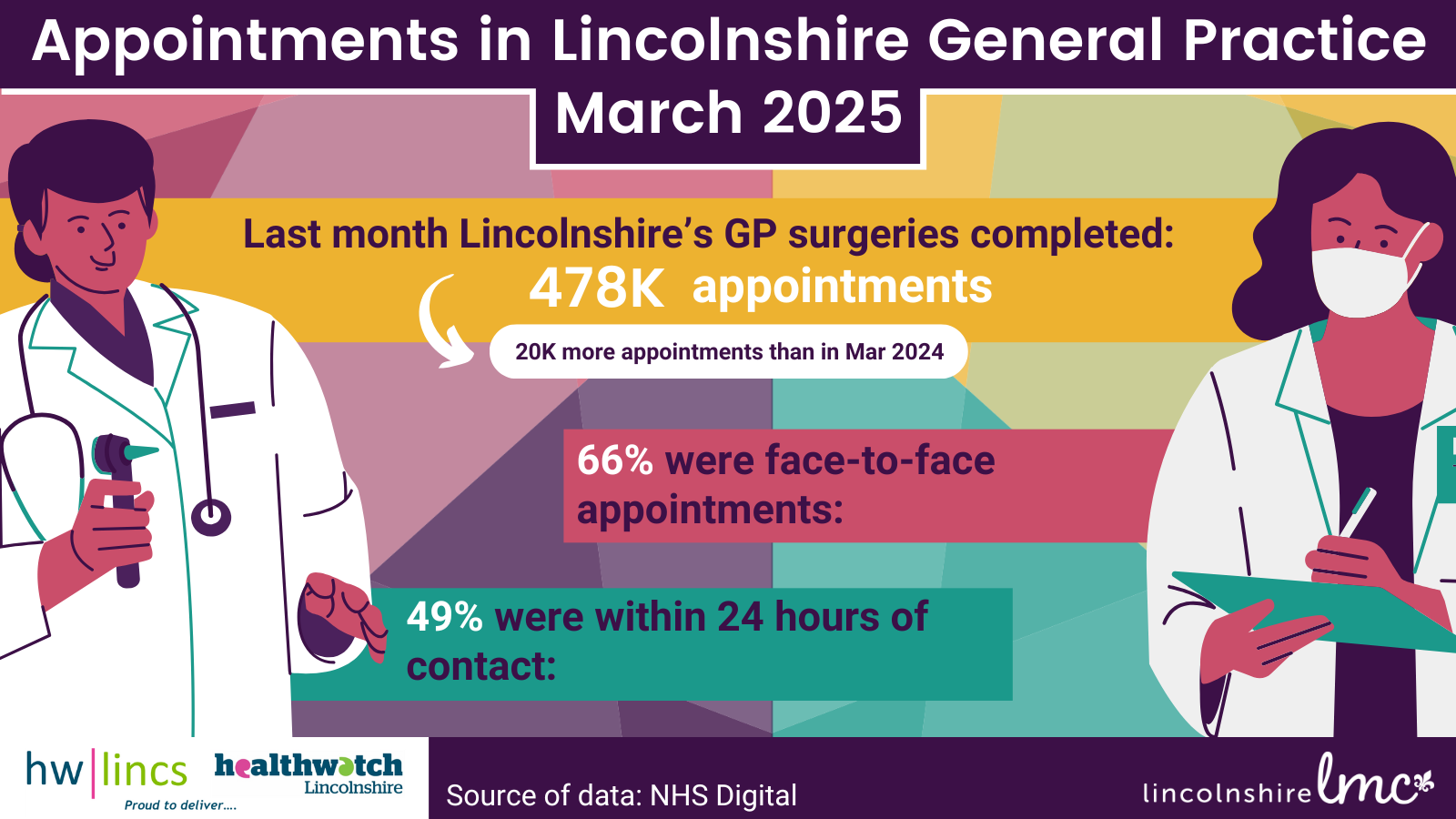 Appointments in Lincolnshire General Practice
March 2025

Last month Lincolnshire's GP surgeries completed:
478K appointments

20K more appointments than in Mar 2024

66% were face-to-face appointments:

49% were within 24 hours of contact:

hw|lincs
Proud to deliver....

healthwatch Lincolnshire

Source of data: NHS Digital

lincolnshire lmc