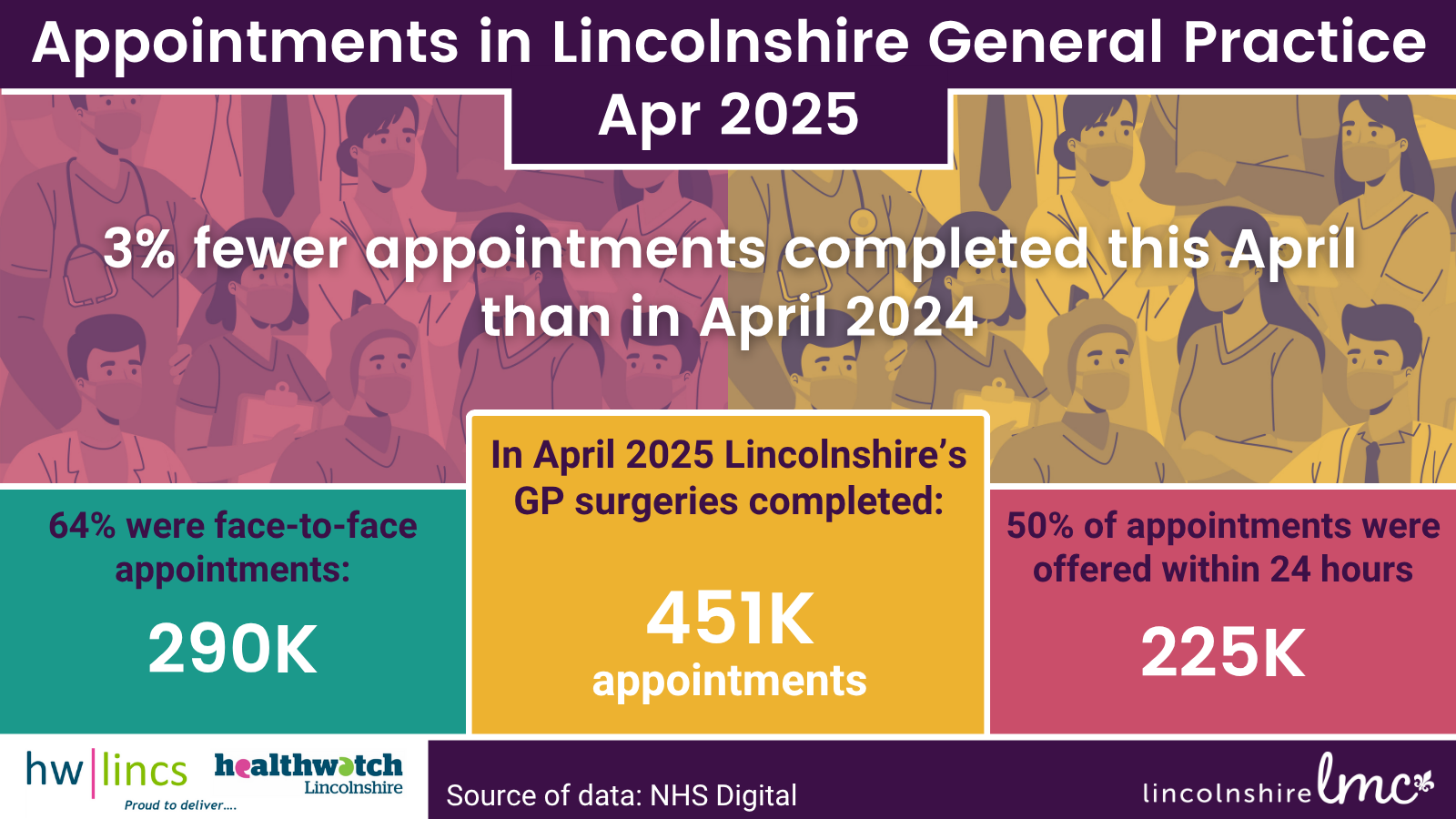 Appointments in Lincolnshire General Practice
Apr 2025

3% fewer appointments completed this April than in April 2024

64% were face-to-face appointments:
290K

In April 2025 Lincolnshire's GP surgeries completed:
451K appointments

50% of appointments were offered within 24 hours
225K

hw|lincs
Proud to deliver....
healthwatch Lincolnshire

Source of data: NHS Digital

lincolnshire lmc